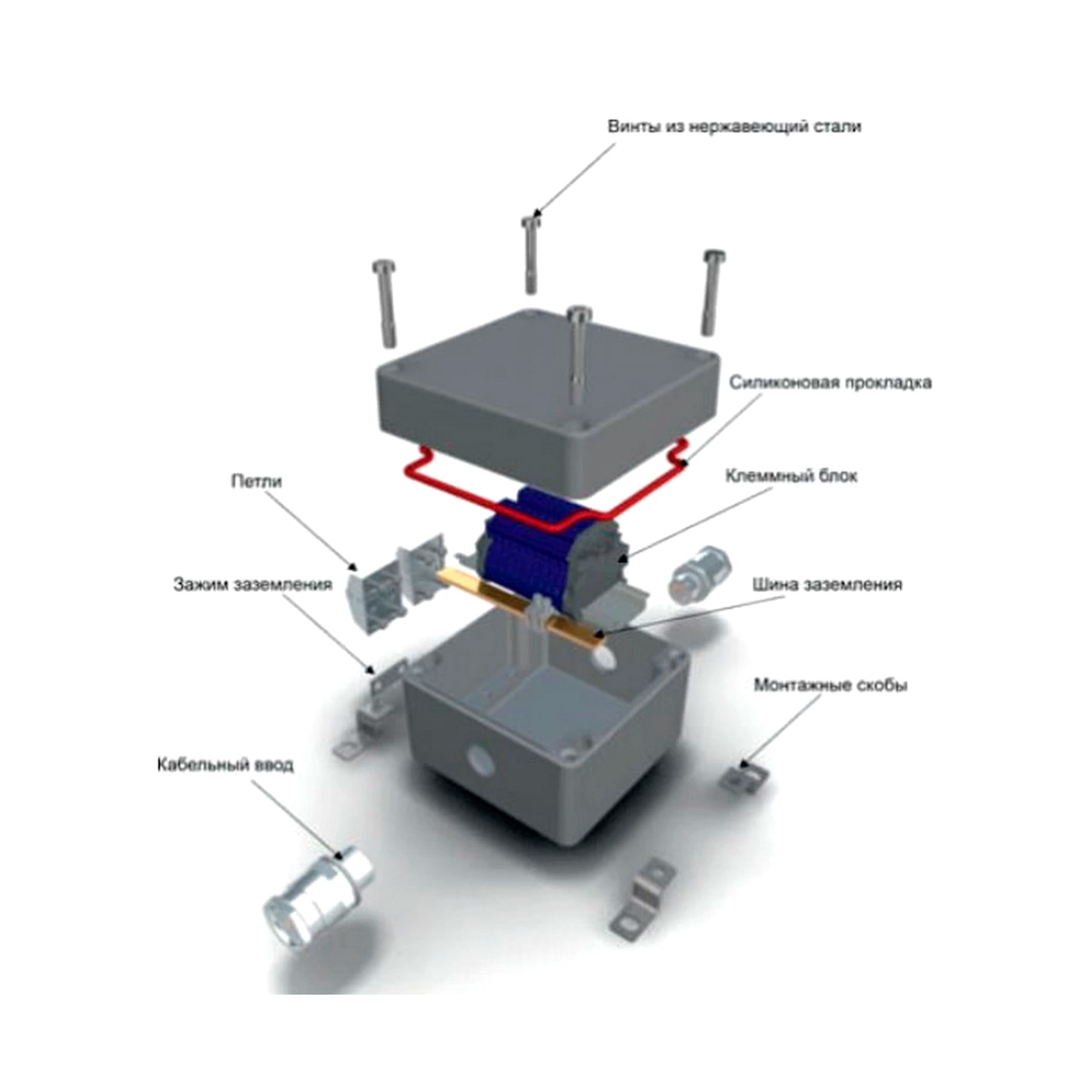 Винты из нержавеющий стали

Силиконовая прокладка

Петли

Клеммный блок

Зажим заземления

Шина заземления

Монтажные скобы

Кабельный ввод