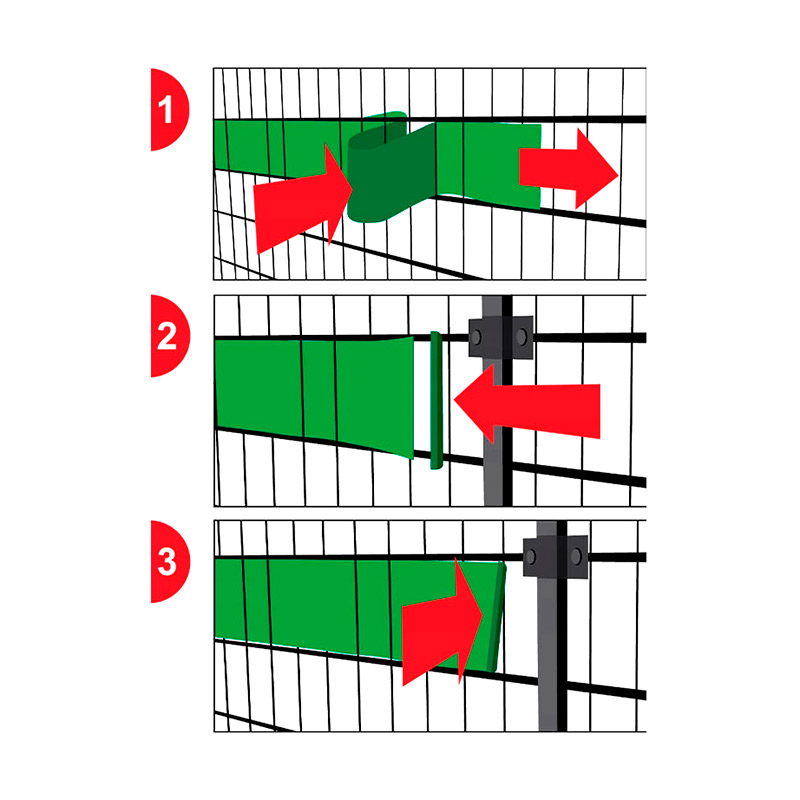 1

2

3