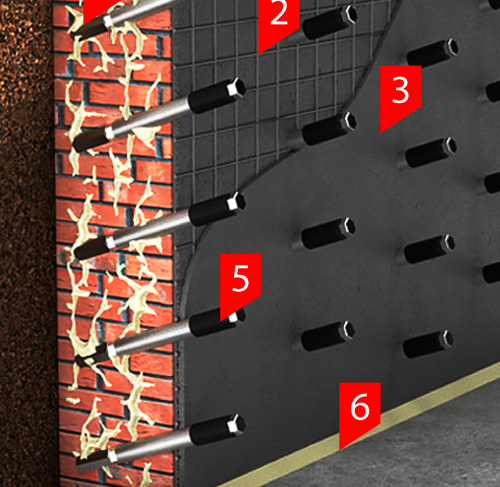 2
3
5
6