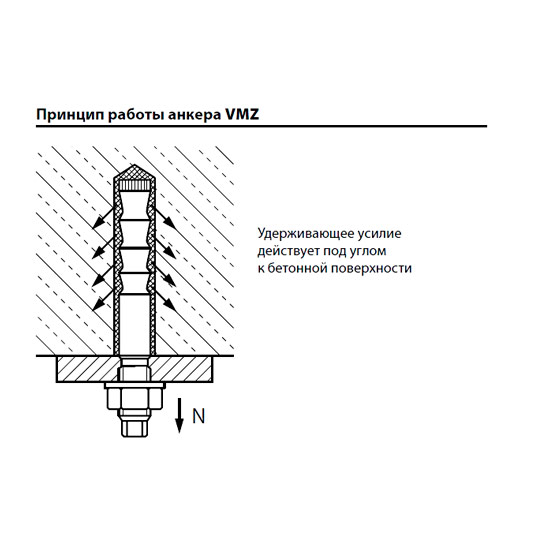 Принцип работы анкера VMZ

Удерживающее усилие действует под углом к бетонной поверхности

N