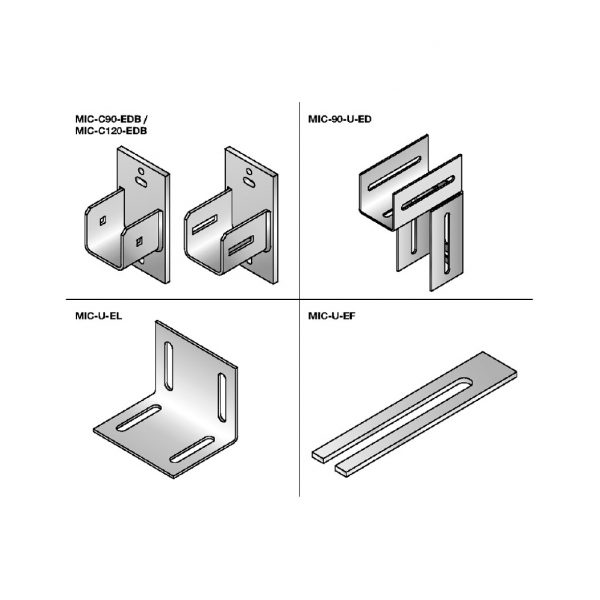 MIC-C90-EDB /
MIC-C120-EDB

MIC-90-U-ED

MIC-U-EL

MIC-U-EF